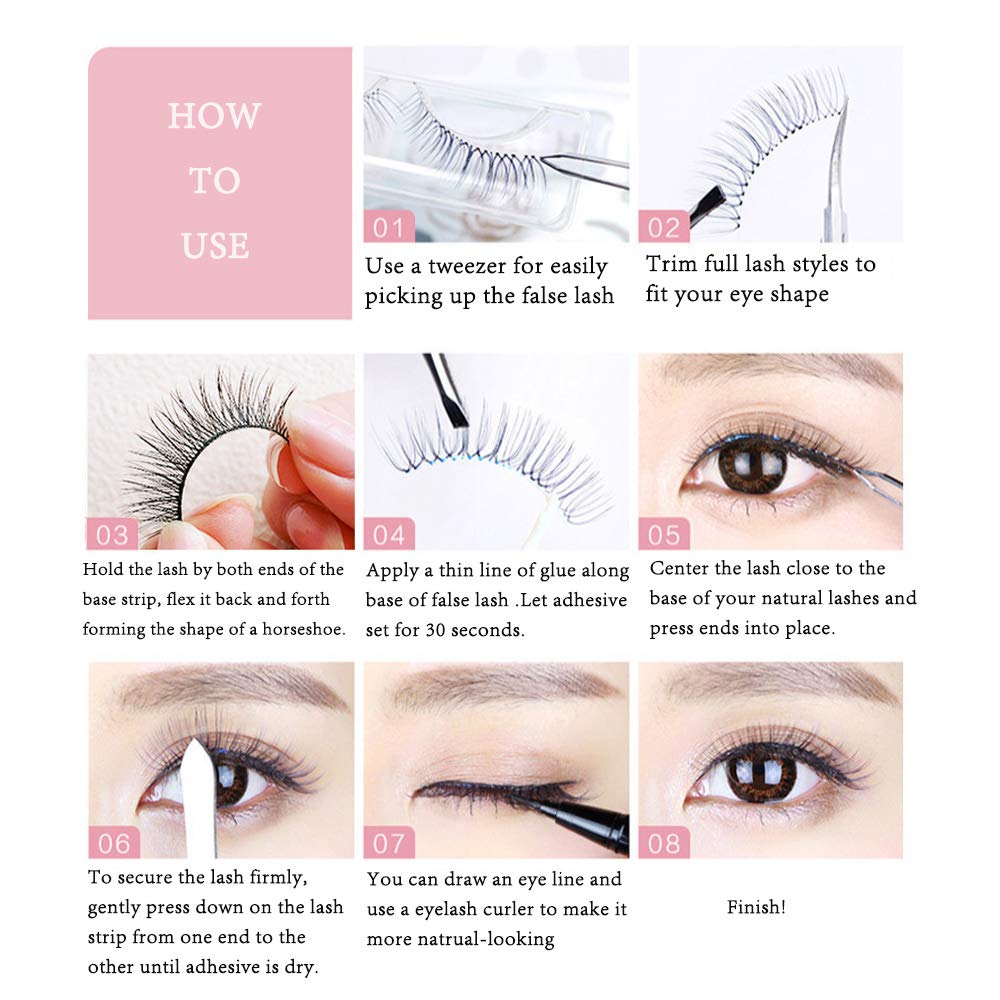 HOW
TO
USE

01
Use a tweezer for easily picking up the false lash

02
Trim full lash styles to fit your eye shape

03
Hold the lash by both ends of the base strip, flex it back and forth forming the shape of a horseshoe.

04
Apply a thin line of glue along base of false lash .Let adhesive set for 30 seconds.

05
Center the lash close to the base of your natural lashes and press ends into place.

06
To secure the lash firmly, gently press down on the lash strip from one end to the other until adhesive is dry.

07
You can draw an eye line and use a eyelash curler to make it more natrual-looking

08
Finish!