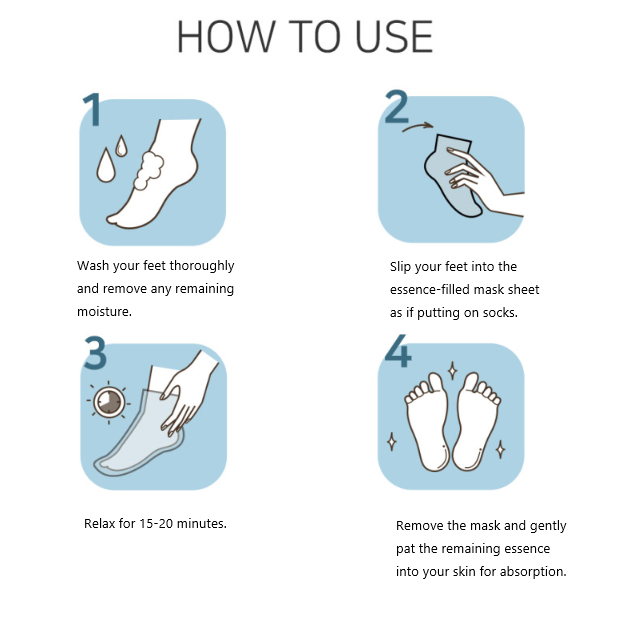 HOW TO USE

1

Wash your feet thoroughly and remove any remaining moisture.

2

Slip your feet into the essence-filled mask sheet as if putting on socks.

3

Relax for 15-20 minutes.

4

Remove the mask and gently pat the remaining essence into your skin for absorption.