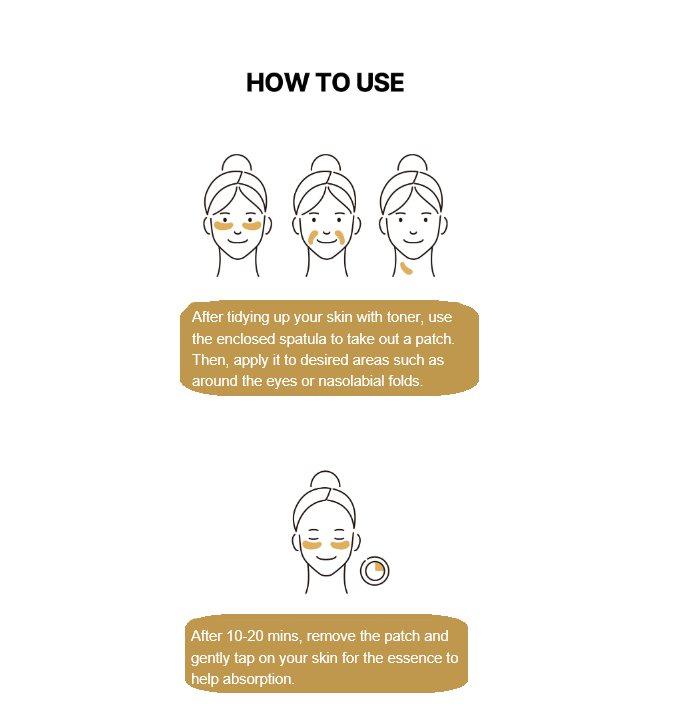 HOW TO USE

After tidying up your skin with toner, use the enclosed spatula to take out a patch. Then, apply it to desired areas such as around the eyes or nasolabial folds.

After 10-20 mins, remove the patch and gently tap on your skin for the essence to help absorption.