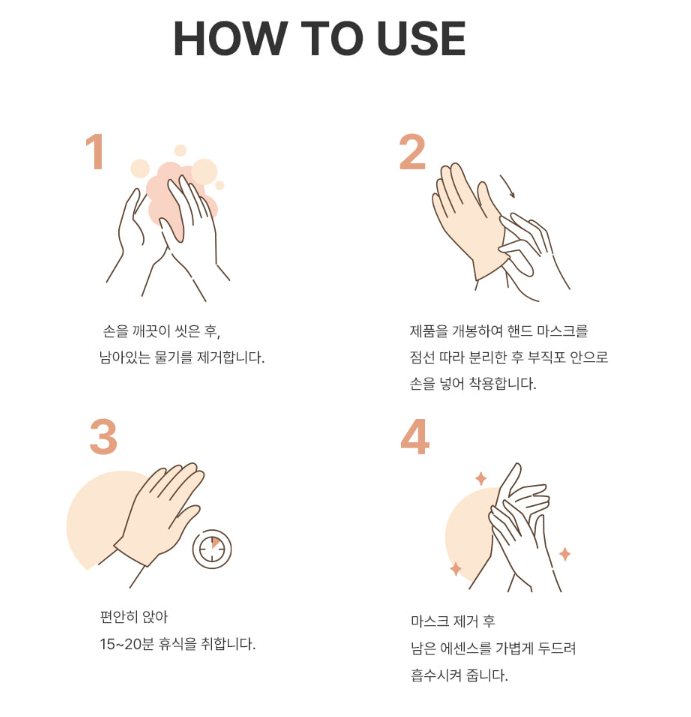 HOW TO USE

1

손을 깨끗이 씻은 후,
남아있는 물기를 제거합니다.

2

제품을 개봉하여 핸드 마스크를
점선 따라 분리한 후 부직포 안으로
손을 넣어 착용합니다.

3

편안히 앉아
15~20분 휴식을 취합니다.

4

마스크 제거 후
남은 에센스를 가볍게 두드려
흡수시켜 줍니다.